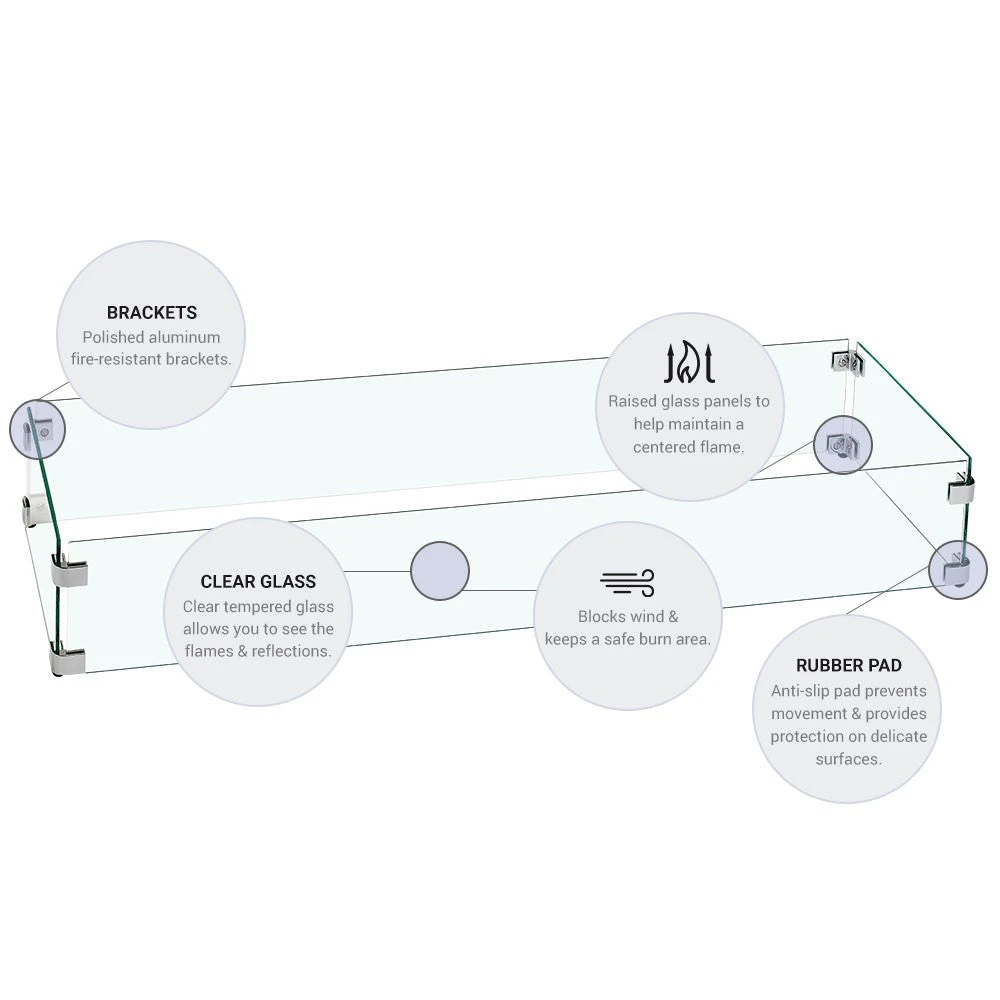 BRACKETS
Polished aluminum fire-resistant brackets.

Raised glass panels to help maintain a centered flame.

CLEAR GLASS
Clear tempered glass allows you to see the flames & reflections.

Blocks wind & keeps a safe burn area.

RUBBER PAD
Anti-slip pad prevents movement & provides protection on delicate surfaces.